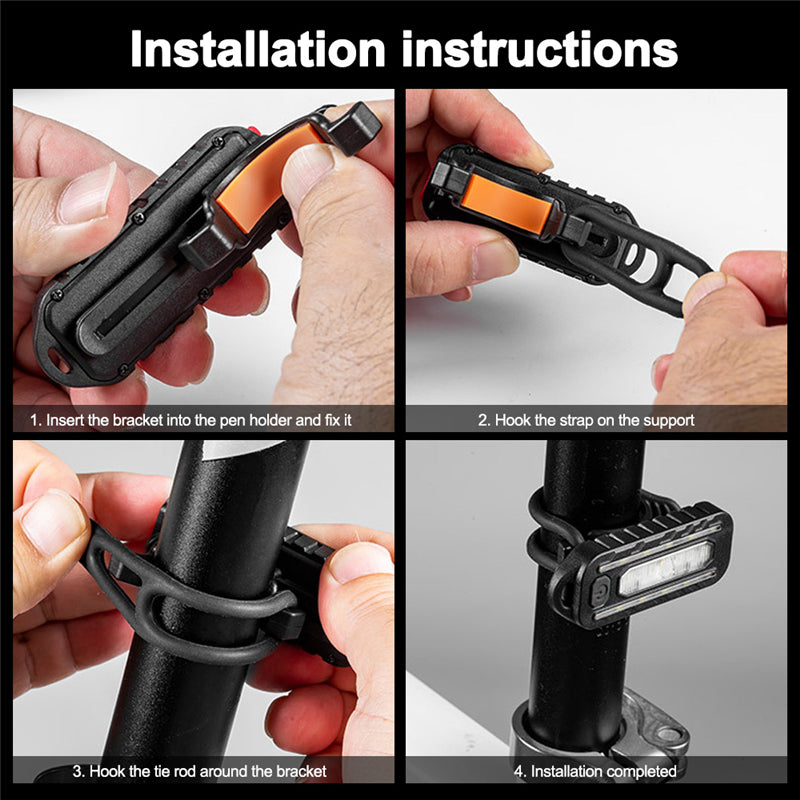 Installation instructions

1. Insert the bracket into the pen holder and fix it

2. Hook the strap on the support

3. Hook the tie rod around the bracket

4. Installation completed